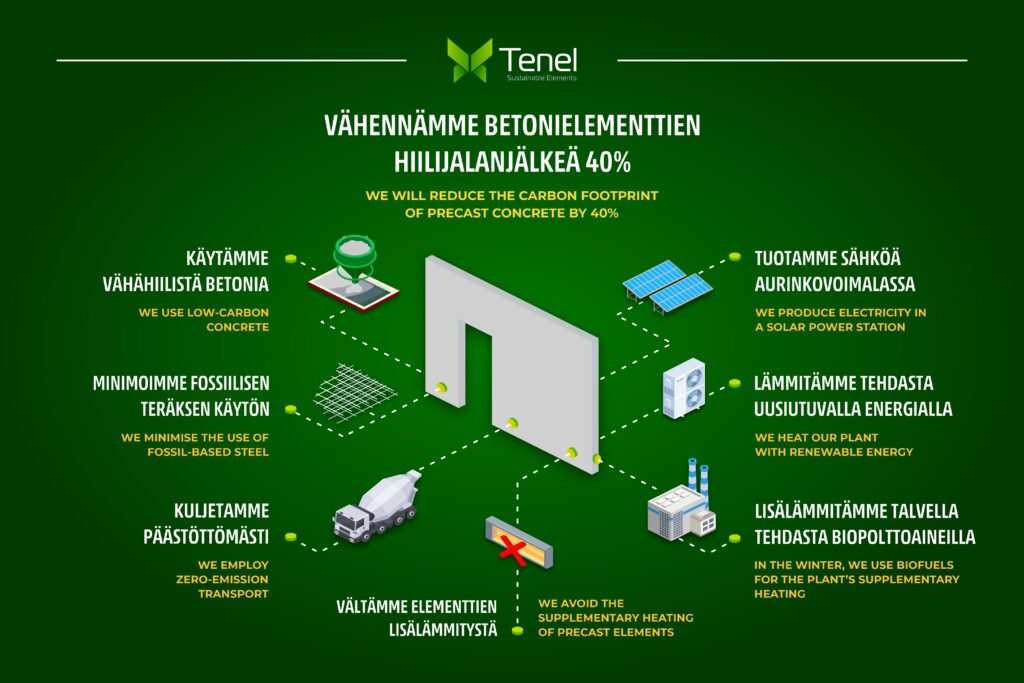 Tenel
Sustainable Elements

VÄHENNÄMME BETONIELEMENTTIEN HIILIJALANJÄLKEÄ 40%

WE WILL REDUCE THE CARBON FOOTPRINT OF PRECAST CONCRETE BY 40%

KÄYTÄMME VÄHÄHIILISTÄ BETONIA

WE USE LOW-CARBON CONCRETE

MINIMOIMME FOSSIILISEN TERÄKSEN KÄYTÖN

WE MINIMISE THE USE OF FOSSIL-BASED STEEL

KULJETAMME PÄÄSTÖTTÖMÄSTI

WE EMPLOY ZERO-EMISSION TRANSPORT

VÄLTÄMME ELEMENTTIEN LISÄLÄMMITYSTÄ

WE AVOID THE SUPPLEMENTARY HEATING OF PRECAST ELEMENTS

TUOTAMME SÄHKÖÄ AURINKOVOIMALASSA

WE PRODUCE ELECTRICITY IN A SOLAR POWER STATION

LÄMMITÄMME TEHDASTA UUSIUTUVALLA ENERGIALLA

WE HEAT OUR PLANT WITH RENEWABLE ENERGY

LISÄLÄMMITÄMME TALVELLA TEHDASTA BIOPOLTTOAINEILLA

IN THE WINTER, WE USE BIOFUELS FOR THE PLANT'S SUPPLEMENTARY HEATING